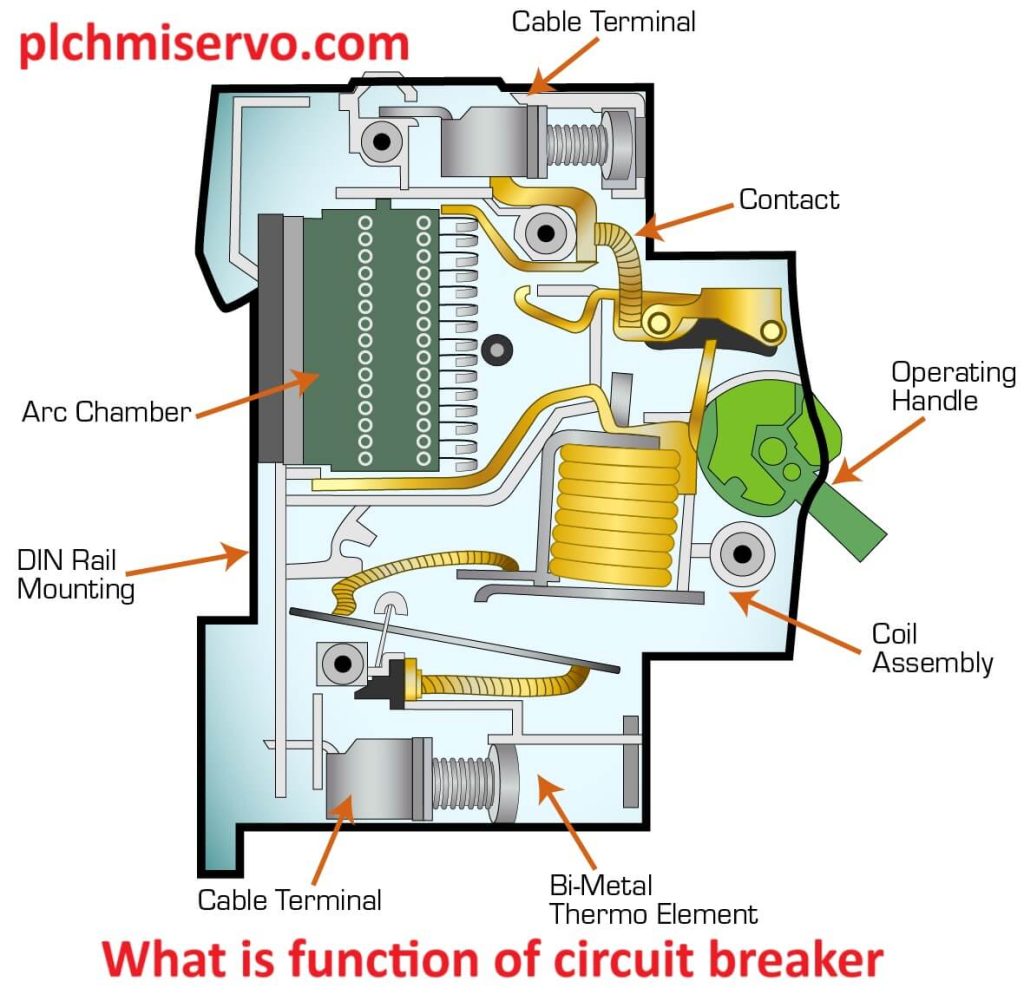 plchmiservo.com

Cable Terminal

Contact

Operating Handle

Arc Chamber

DIN Rail Mounting

Coil Assembly

Cable Terminal

Bi-Metal Thermo Element

What is function of circuit breaker